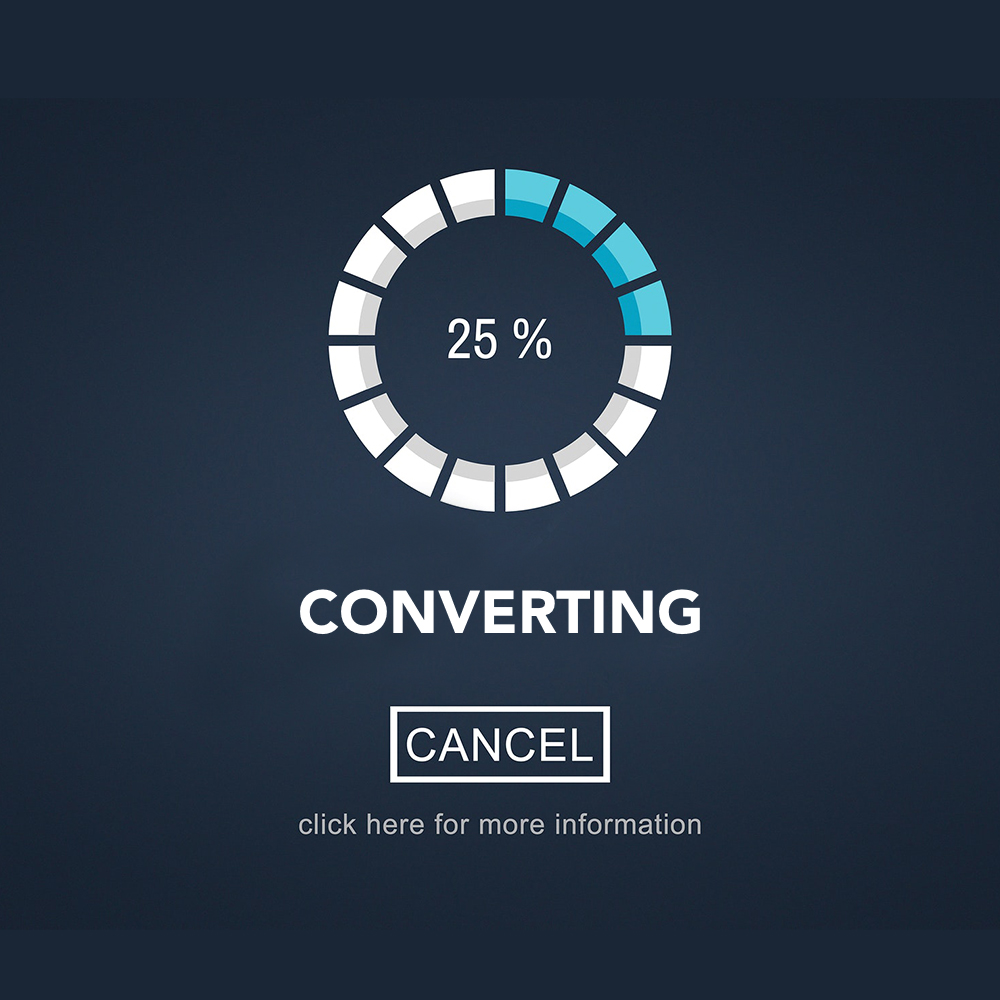 25 %

CONVERTING

CANCEL

click here for more information